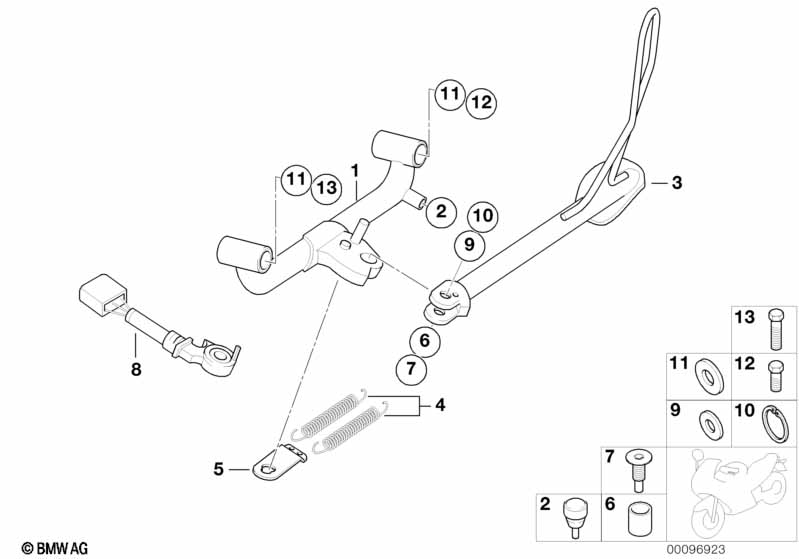 11
12
11
13
1
2
10
9
3
6
7
8
4
5
13
11
12
9
10
7
2
6
© BMW AG
00096923