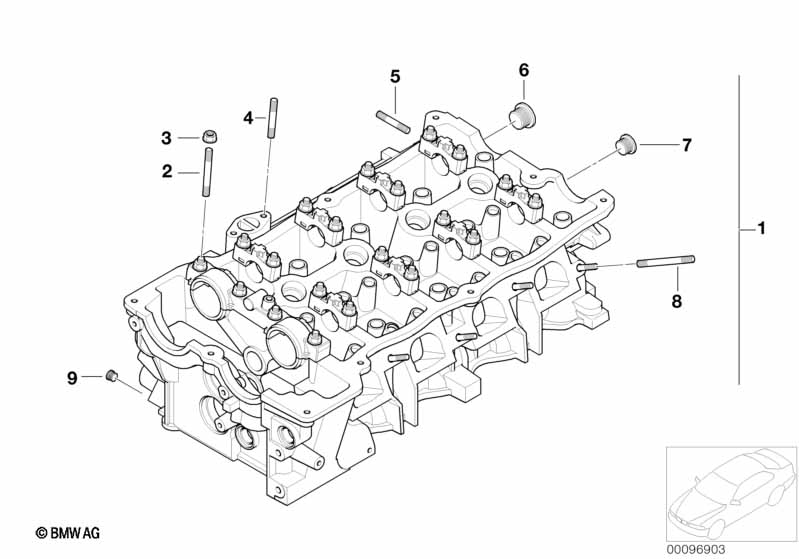 5
6
4
3
7
2
1
8
9
© BMW AG
00096903