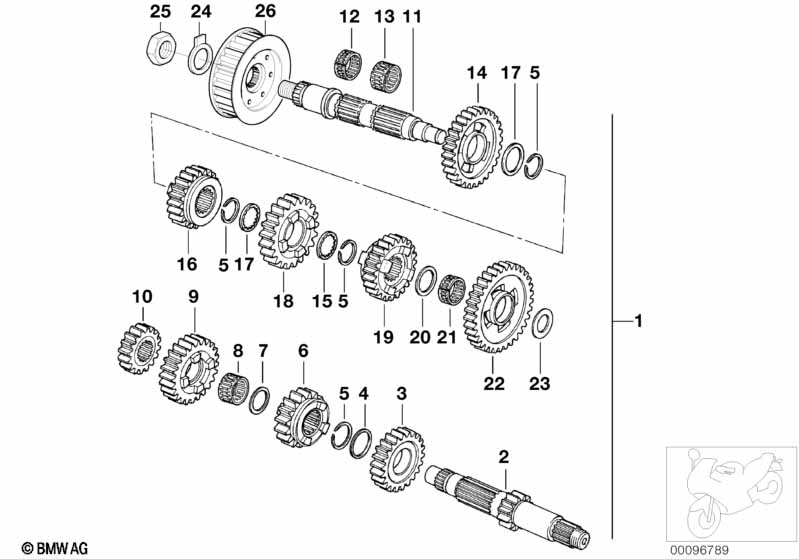 25 24 26 12 13 11

14 17 5

16 5 17 18 15 5 19 20 21 22 23

1

10 9 8 7 6 5 4 3

2

© BMW AG

00096789