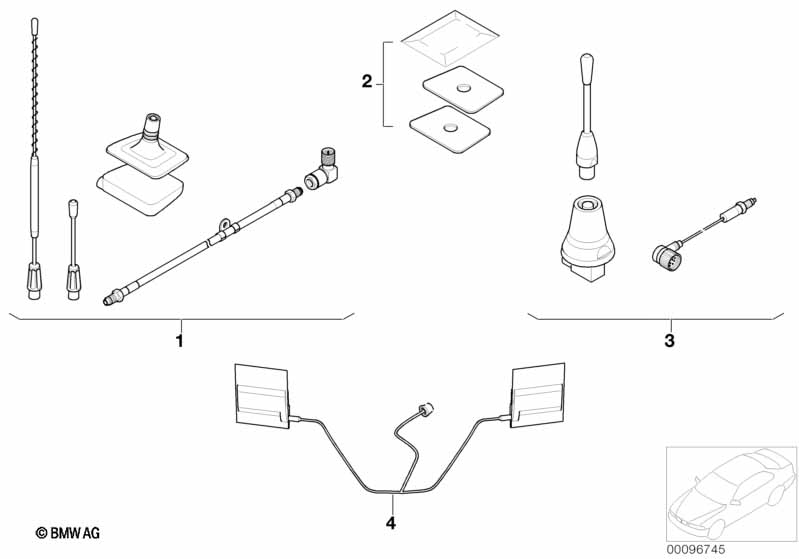 2

1

3

4

© BMW AG

00096745