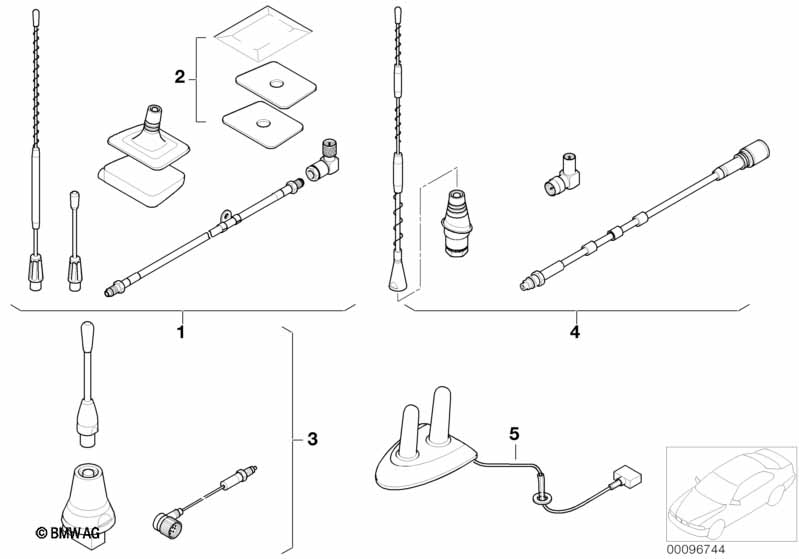 2

1

4

3

5

© BMW AG

00096744