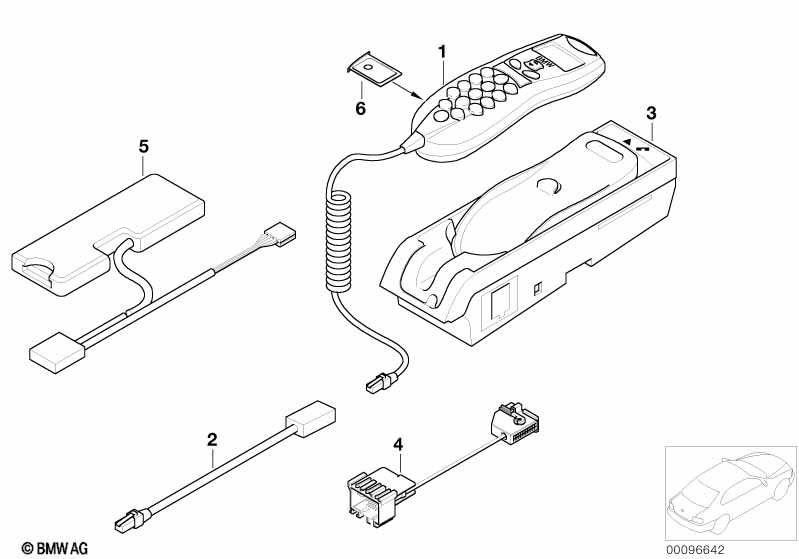 1
6
3
5
2
4
© BMW AG
00096642