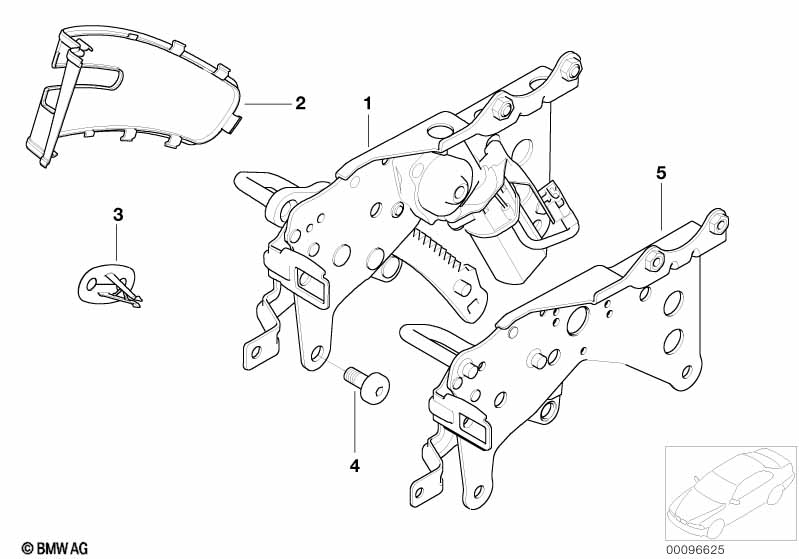 2
1
5
3
4
© BMW AG
00096625