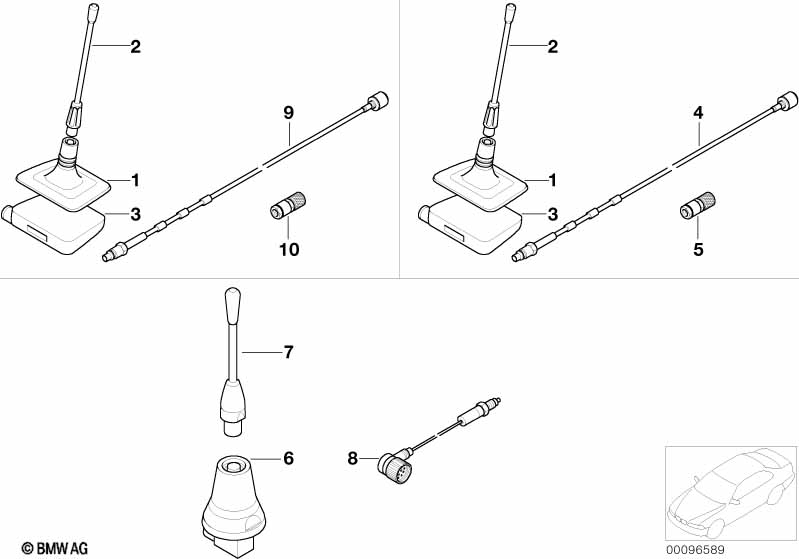 2
9
1
3
10
2
4
1
3
5
7
6
8
© BMW AG
00096589