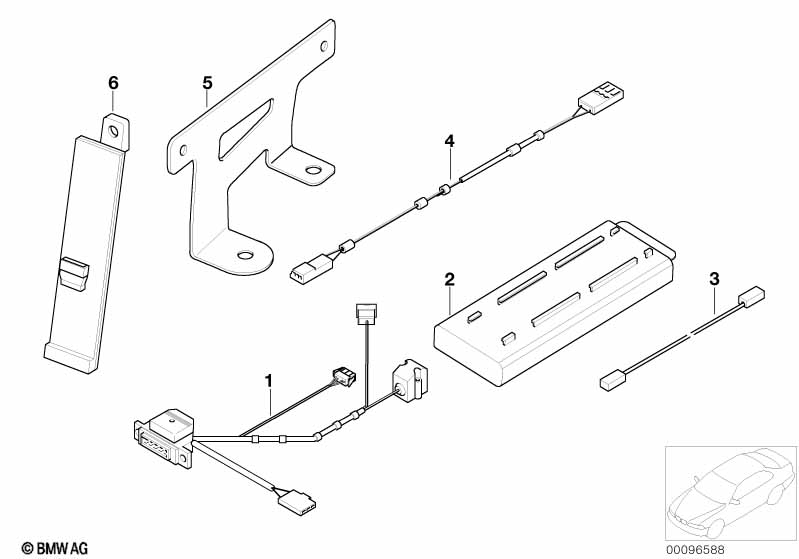 6
5
4
2
3
1
© BMW AG
00096588