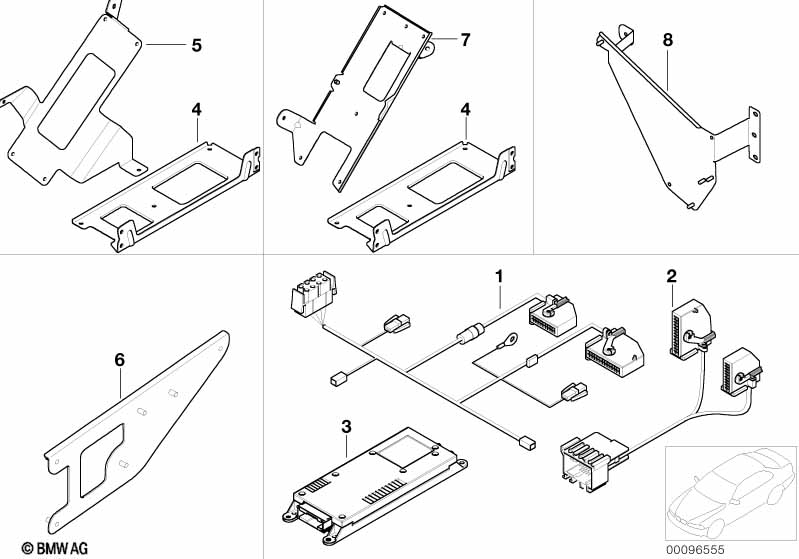 5
4
7
4
8
6
1
2
3
© BMW AG
00096555