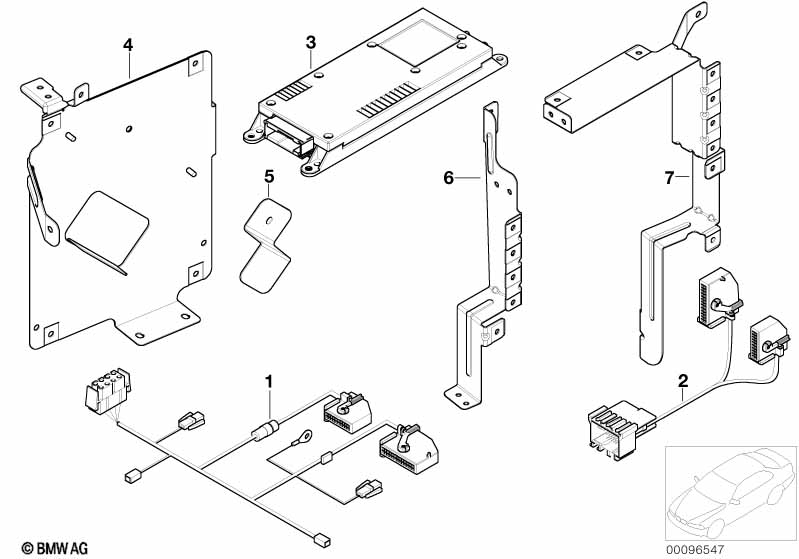 4
3
5
6
7
1
2
© BMW AG
00096547