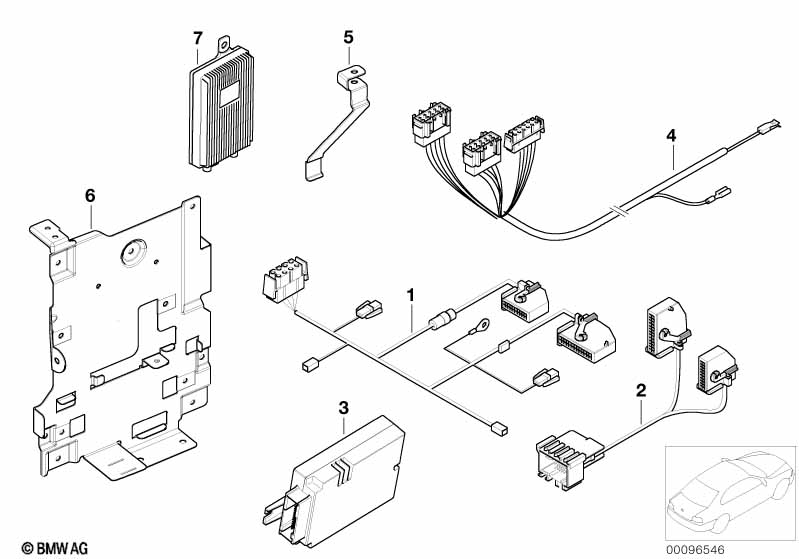 7
5
4
6
1
2
3
© BMW AG
00096546