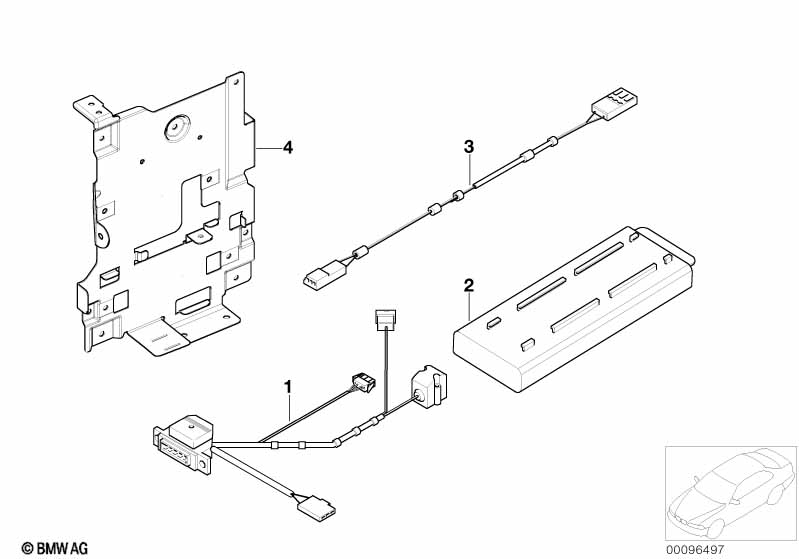 4

3

2

1

© BMW AG

00096497