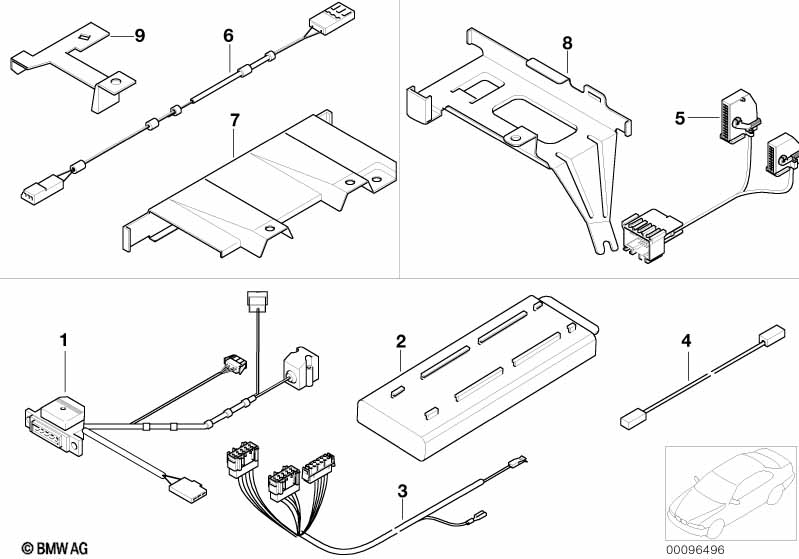 9
6
7
8
5
1
2
4
3
© BMW AG
00096496