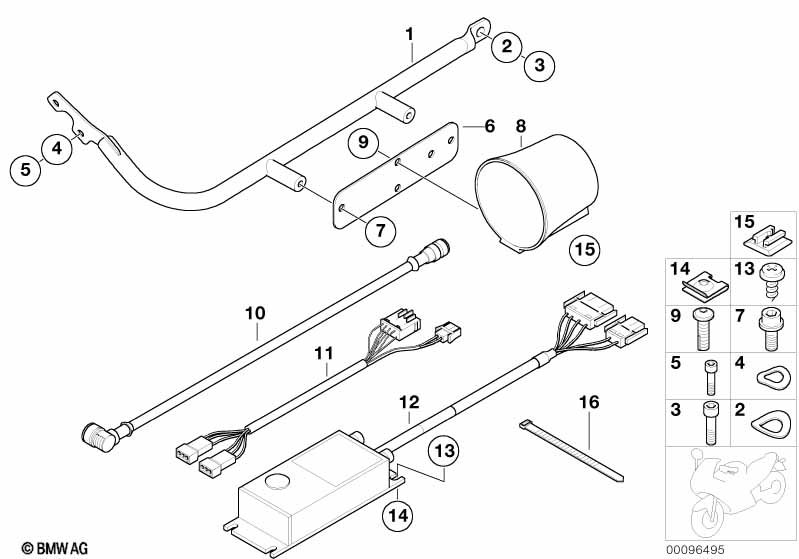 1
2
3
4
5
6
8
9
7
15
10
11
12
13
14
16
15
14
13
9
7
5
4
3
2
© BMW AG
00096495