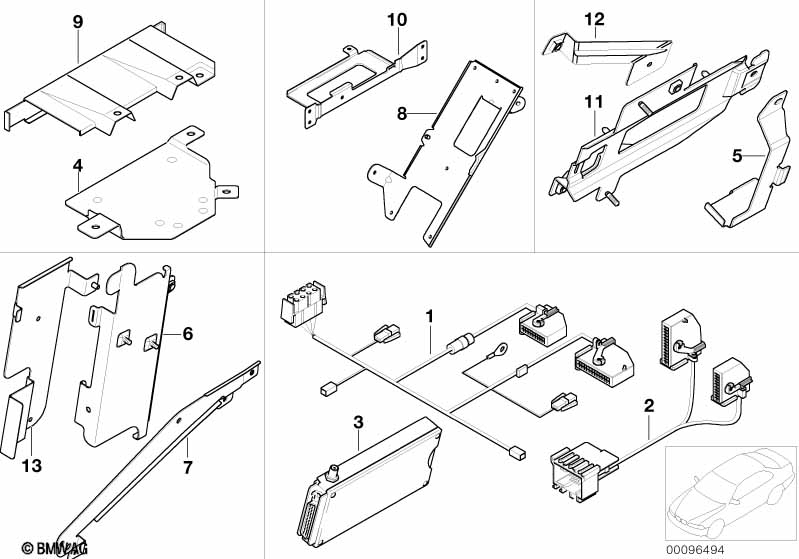 9
4
10
8
12
11
5
6
13
7
1
3
2
© BMW AG
00096494