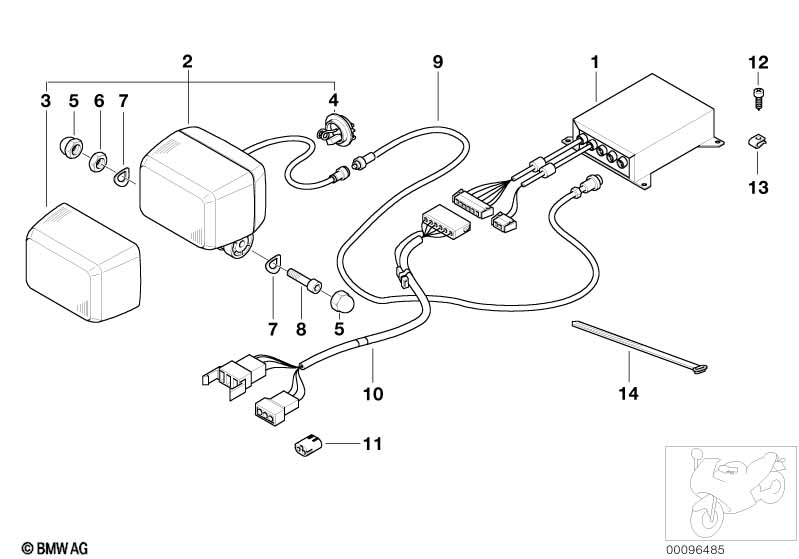 2
9
1
12
3
5
6
7
4
13
7
8
5
10
14
11
© BMW AG
00096485