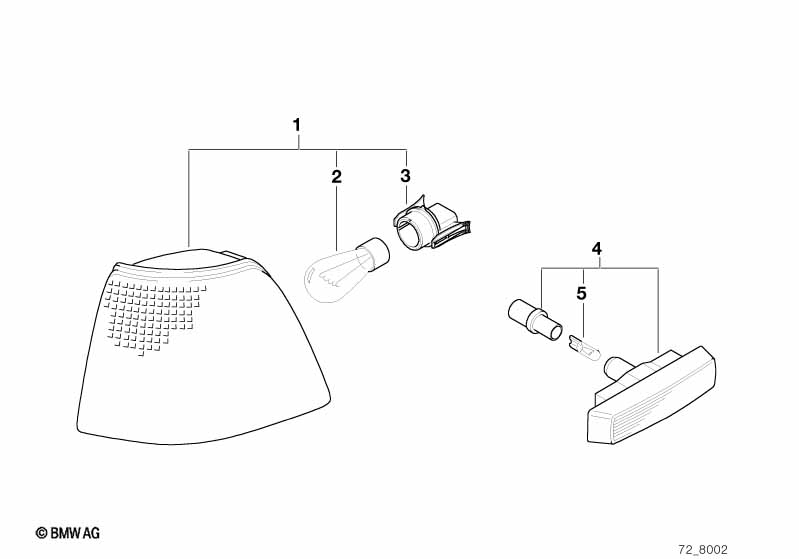 1

2

3

4

5

© BMW AG

72_8002