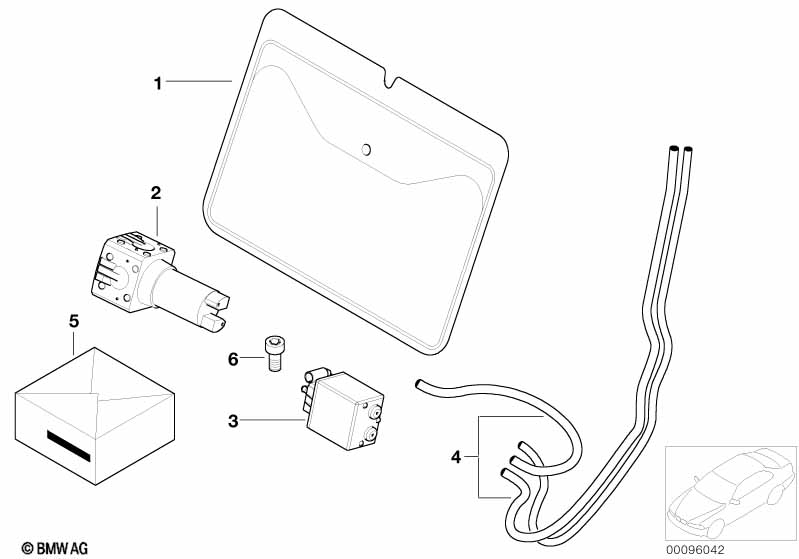 1

2

5

6

3

4

© BMW AG

00096042