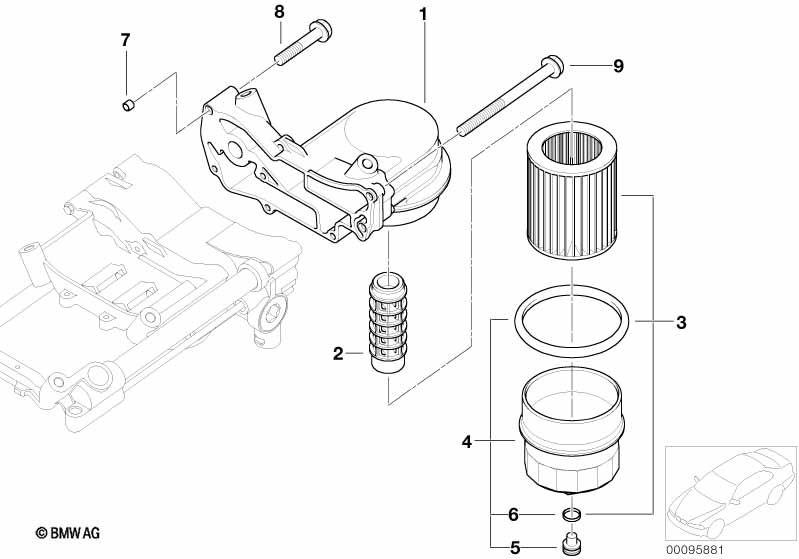 8
1
7
9
3
2
4
6
5
© BMW AG
00095881