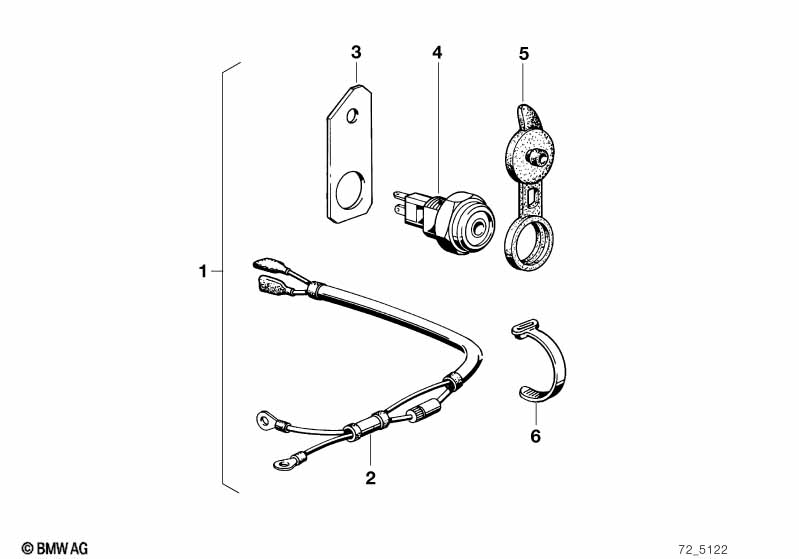 3
4
5
1
6
2
© BMW AG
72_5122