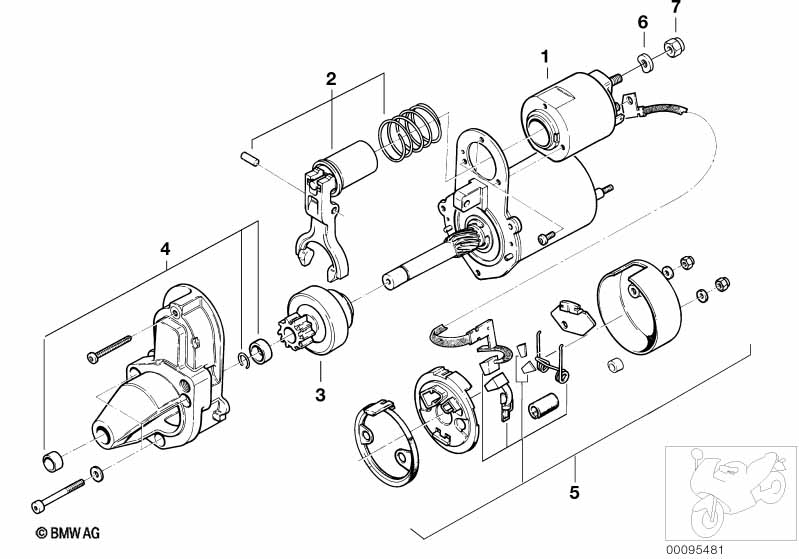 7
6
1
2
4
3
5
© BMW AG
00095481