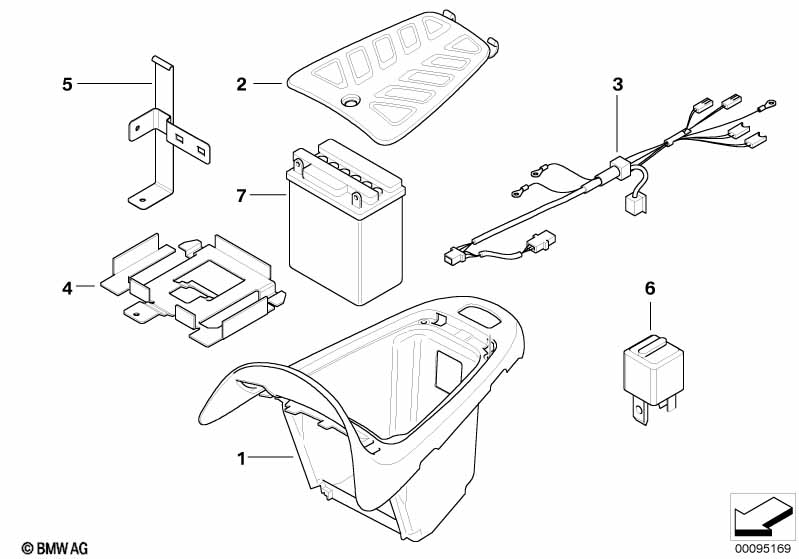 5

2

3

7

4

6

1

© BMW AG

00095169