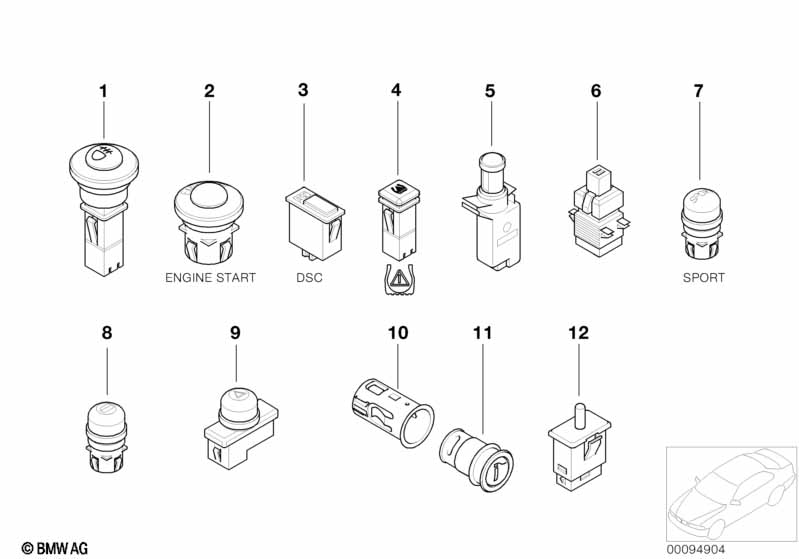 1
2
3
4
5
6
7
ENGINE START
DSC
SPORT
8
9
10
11
12
© BMW AG
00094904