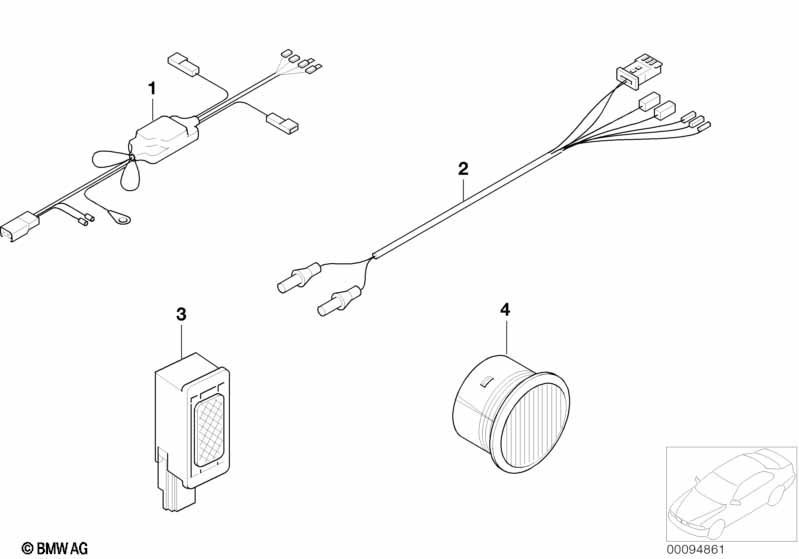 1

2

3

4

© BMW AG

00094861