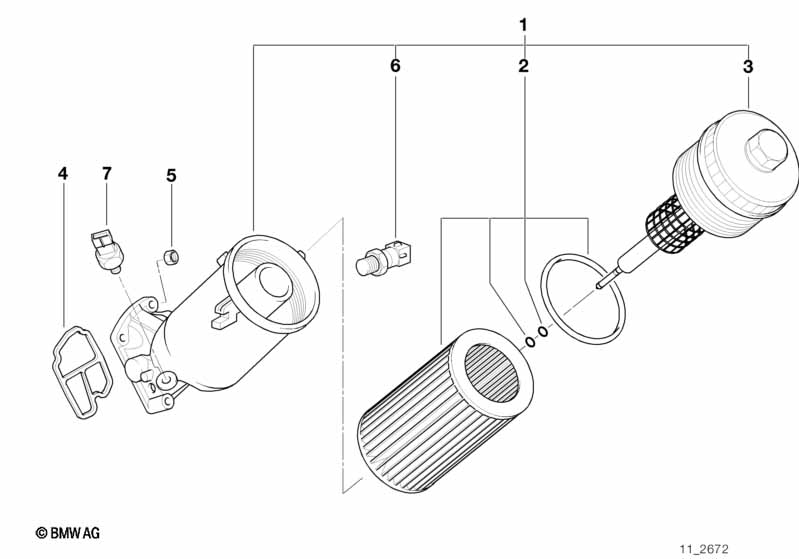 1
6
2
3
4
7
5
© BMW AG
11_2672