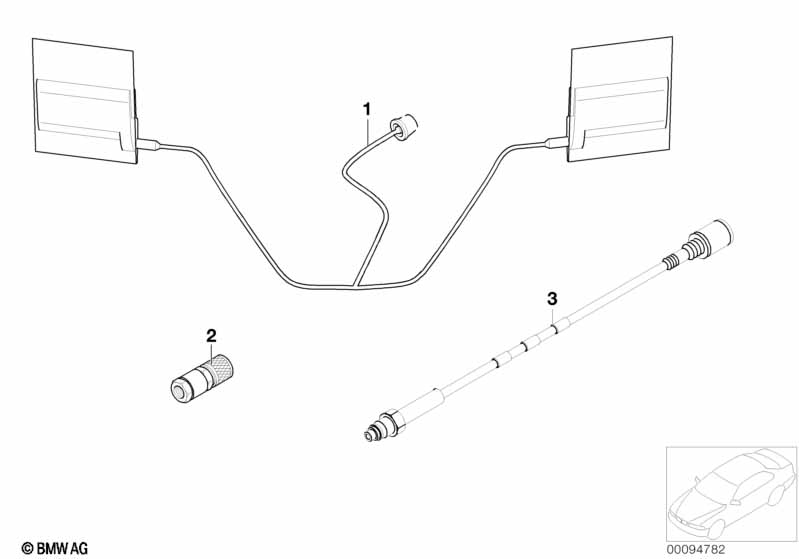 1

2

3

© BMW AG

00094782