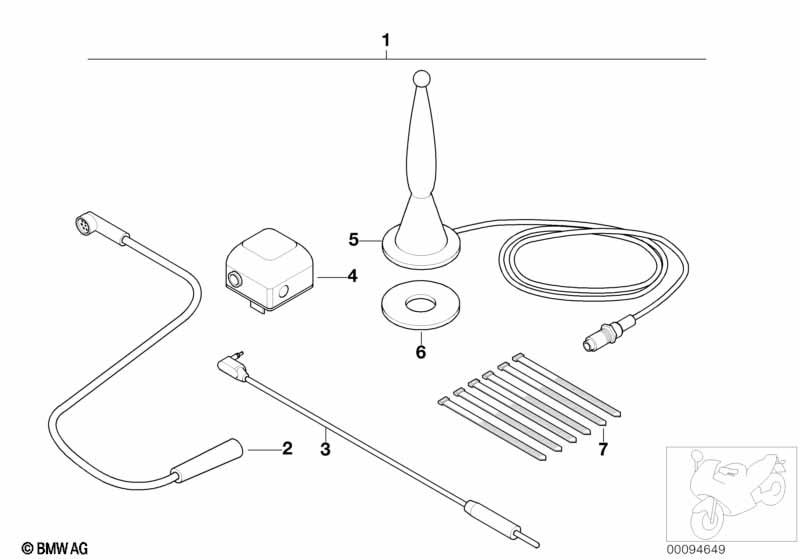 1

5

4

6

2

3

7

© BMW AG

00094649