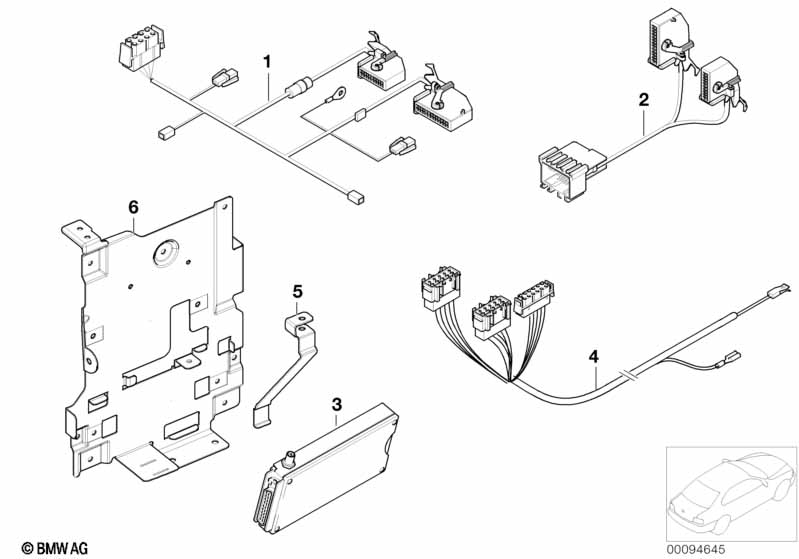 1

2

6

5

4

3

© BMW AG

00094645