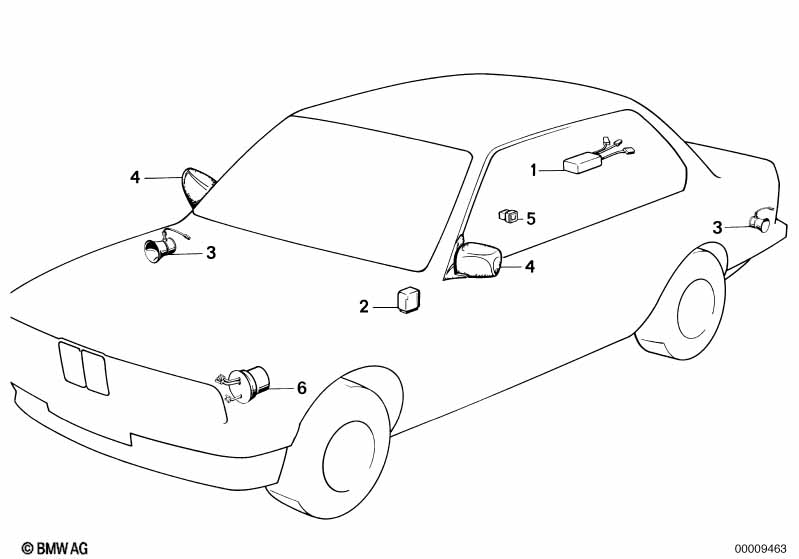 4
1
5
3
3
4
2
6
© BMW AG
00009463