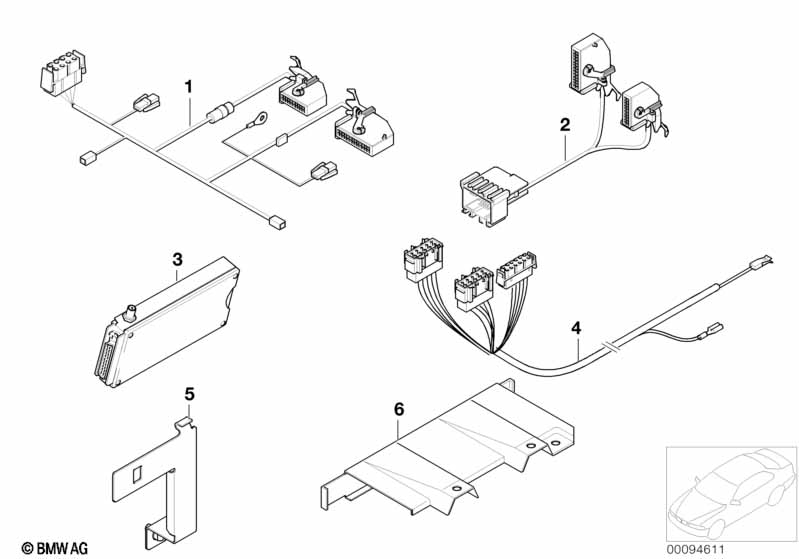 1
2
3
4
5
6
© BMW AG
00094611