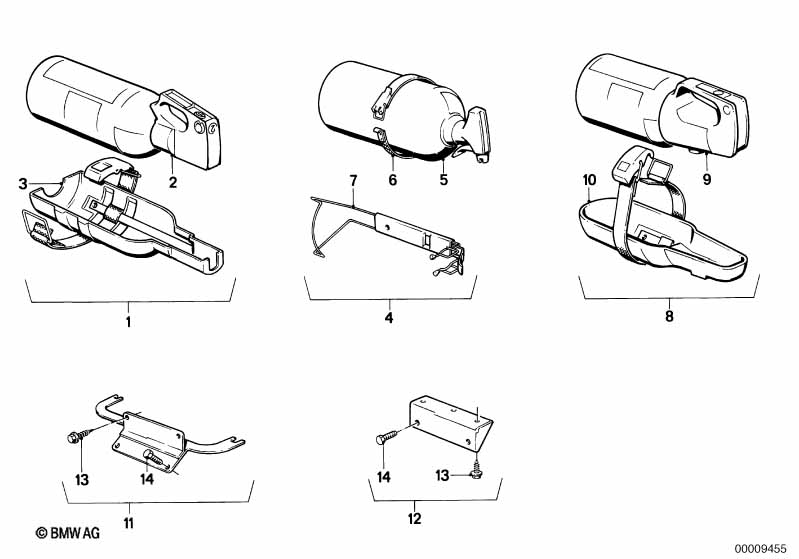 3
2
1
7
6
5
4
10
9
8
13
14
11
14
13
12
© BMW AG
00009455