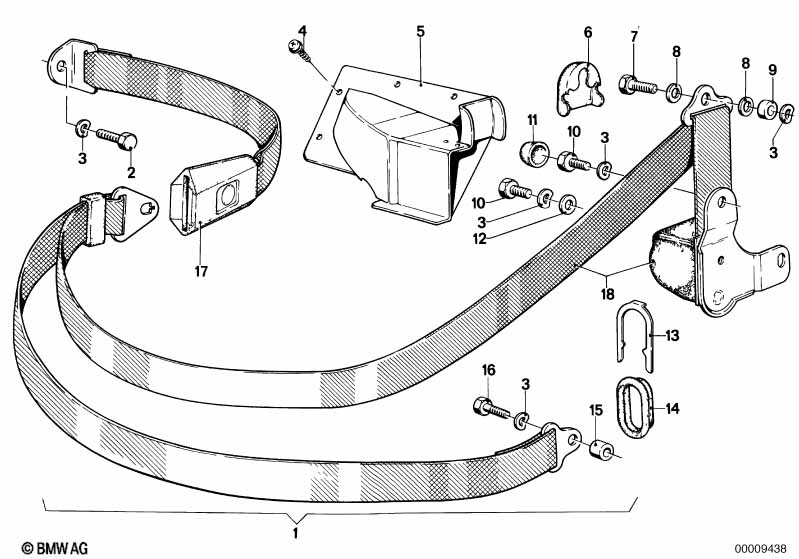 4
5
6
7
8
8
9
3
3
2
11
10
3
10
3
12
17
18
13
16
3
15
14
1
© BMW AG
00009438