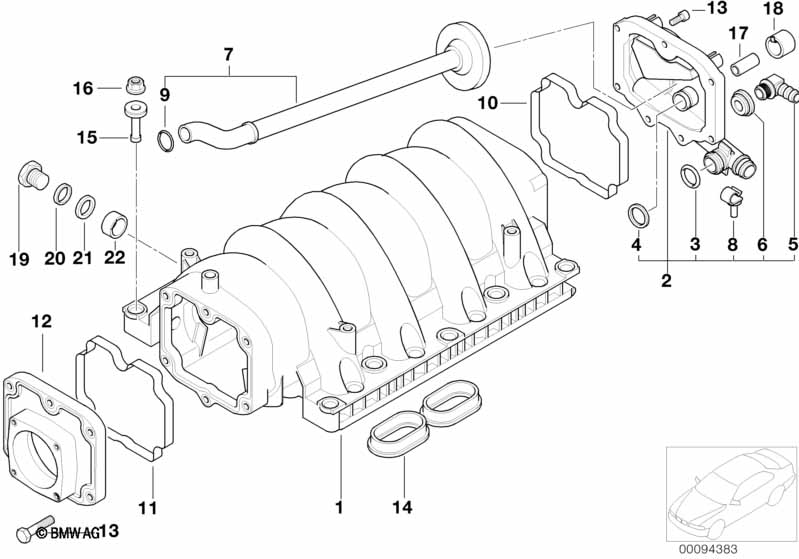 13
18
17
7
16
9
10
15
19
20
21
22
4
3
8
6
5
2
12
11
1
14
© BMW AG
13
00094383