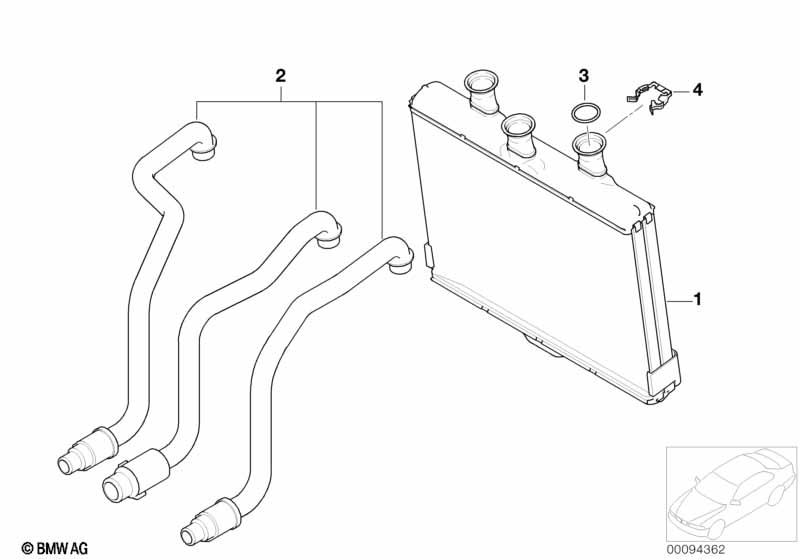 2
3
4
1
© BMW AG
00094362