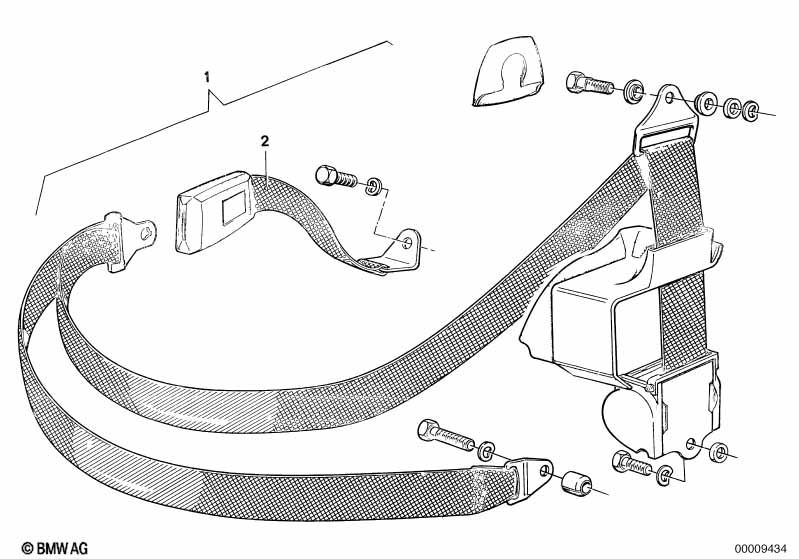 1

2

© BMW AG

00009434