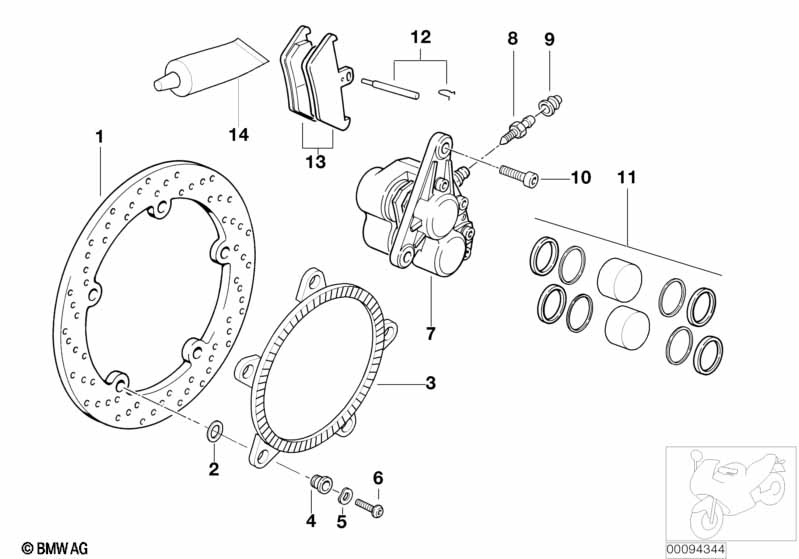 12
8
9
14
13
1
10
11
7
3
2
6
4
5
© BMW AG
00094344