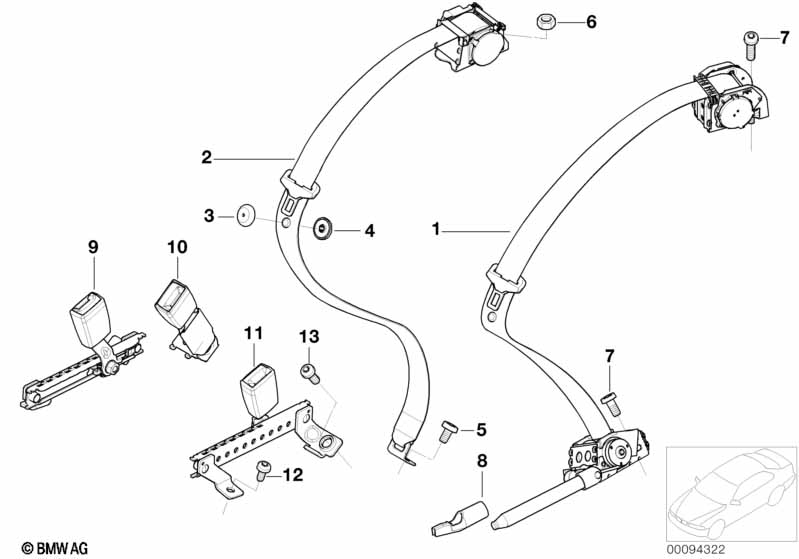 6
7
2
3
4
1
9
10
11
13
7
5
12
8
© BMW AG
00094322