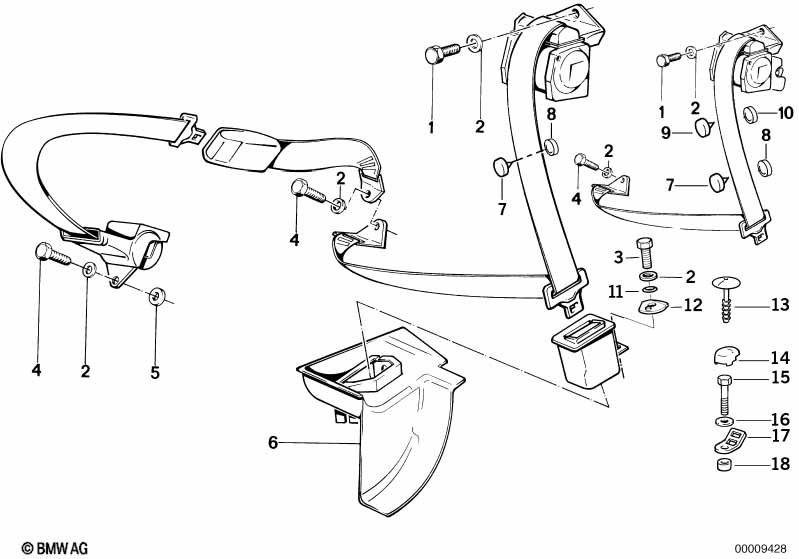 1
2
8
7
1
2
10
9
8
7
2
4
2
4
4
2
5
3
2
11
12
13
14
15
16
17
18
6
© BMW AG
00009428