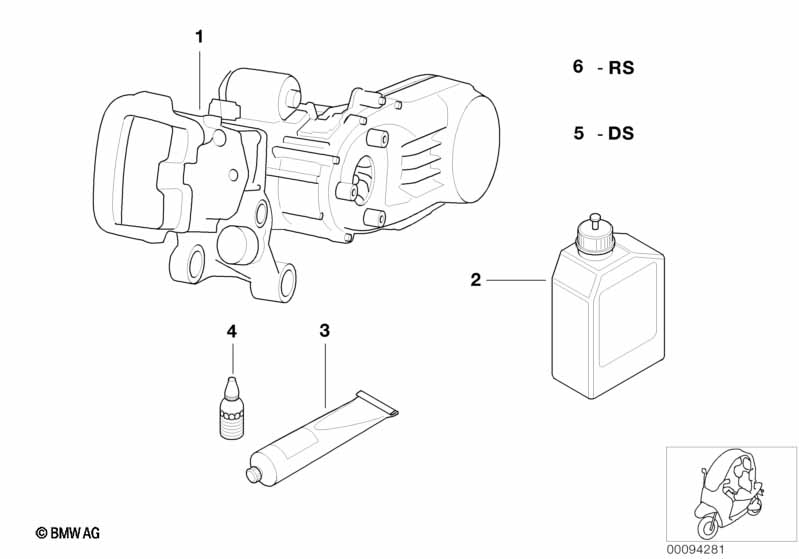 1

6 - RS

5 - DS

2

4

3

© BMW AG

00094281