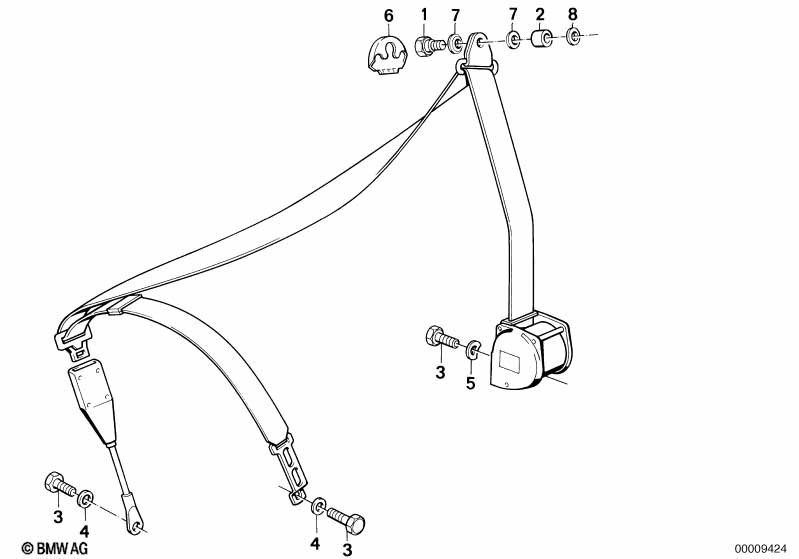 6
1
7
7
2
8
3
5
3
4
4
3
© BMW AG
00009424