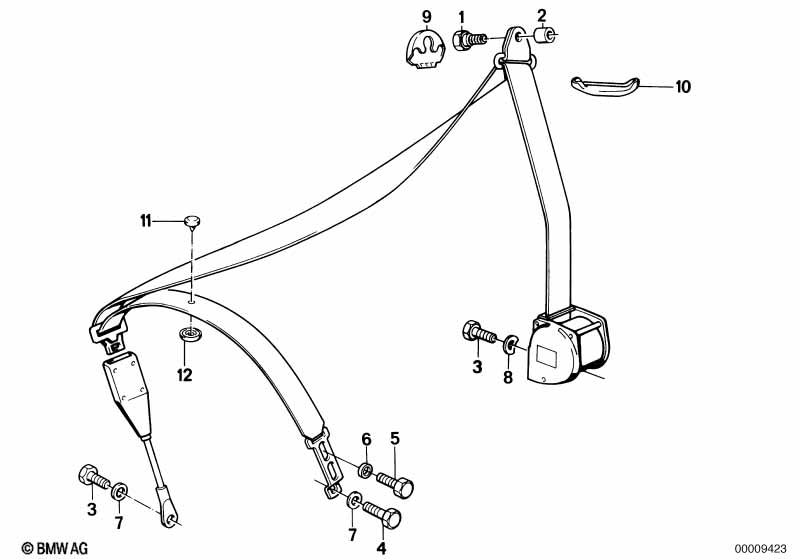 9
1
2
10
11
12
3
8
6
5
3
7
7
4
© BMW AG
00009423