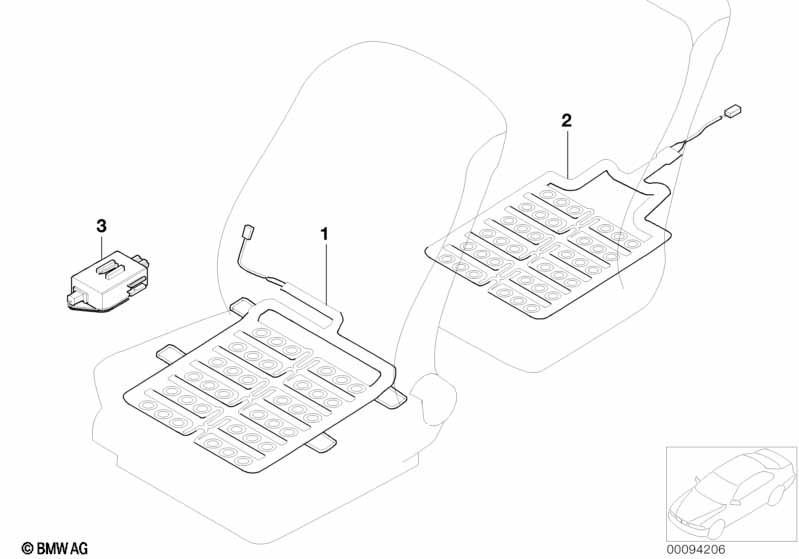 2

3

1

© BMW AG

00094206