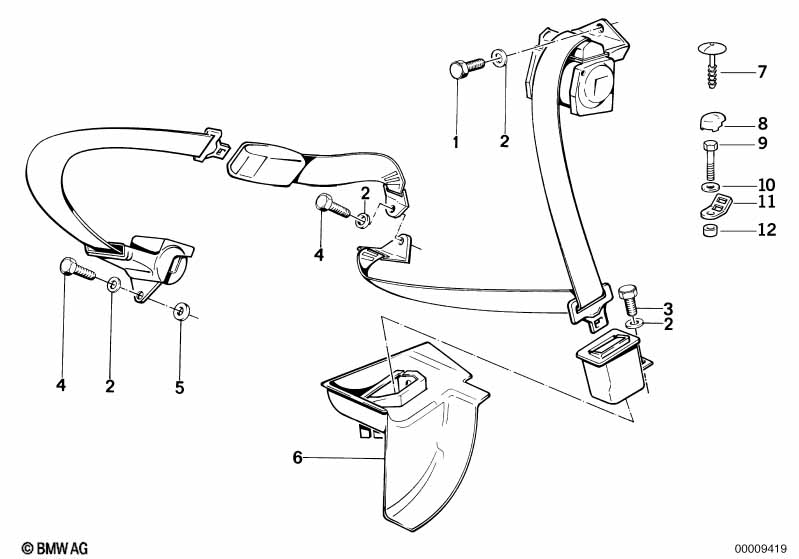 1
2
7
8
9
10
11
12
2
4
3
2
4
2
5
6
© BMW AG
00009419