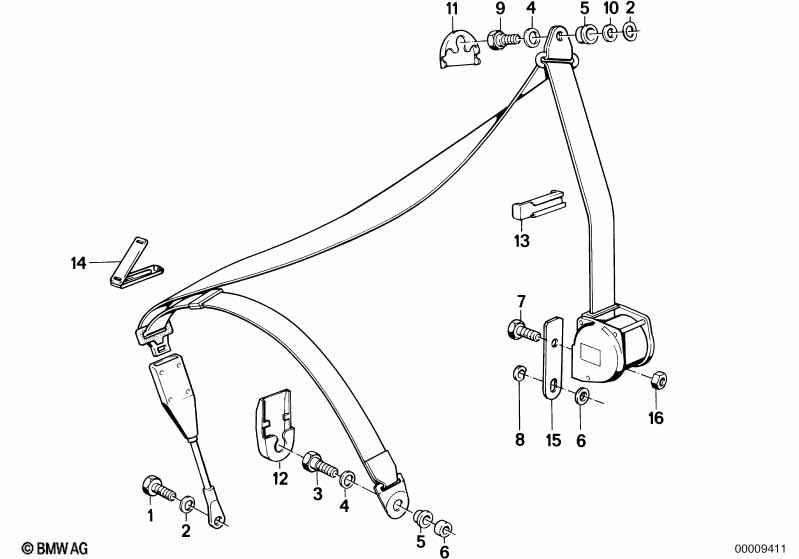 11 9 4 5 10 2

13

14

7

8 15 6 16

12

3

4

1

2

5 6

© BMW AG

00009411