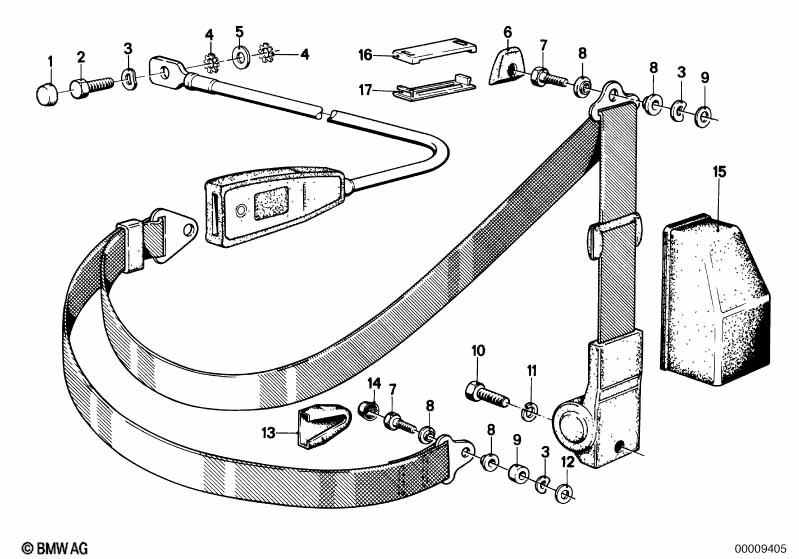 1
2
3
4
5
4
16
17
6
7
8
8
3
9
15
10
11
14
7
8
13
8
9
3
12
© BMW AG
00009405