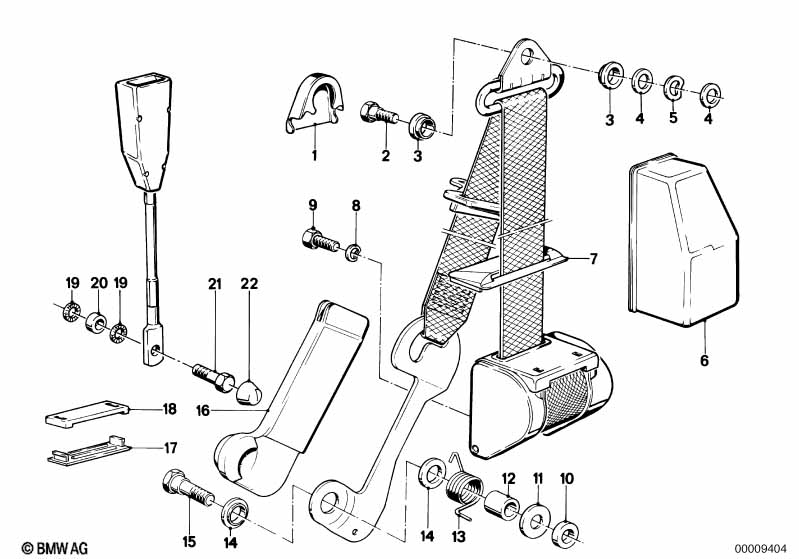 3
4
5
4
1
2
3
9
8
7
6
19
20
19
21
22
18
16
17
12
11
10
15
14
14
13
© BMW AG
00009404