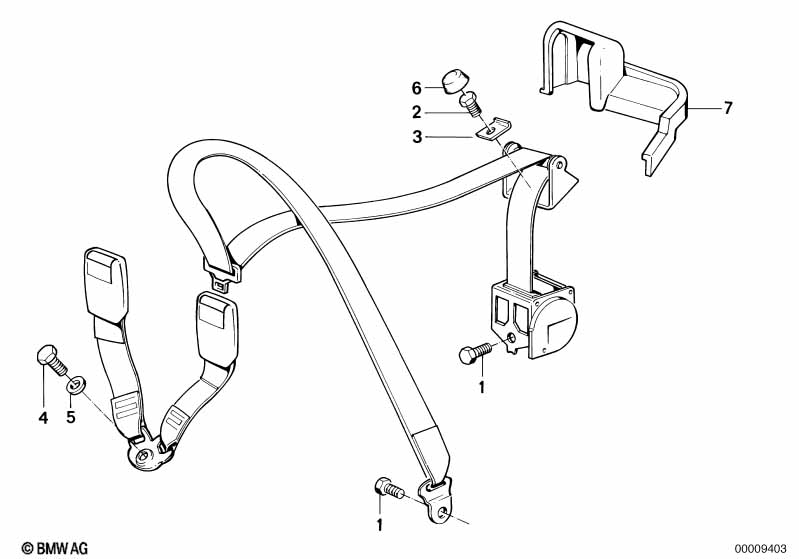 6
2
3
7
4
5
1
1
© BMW AG
00009403