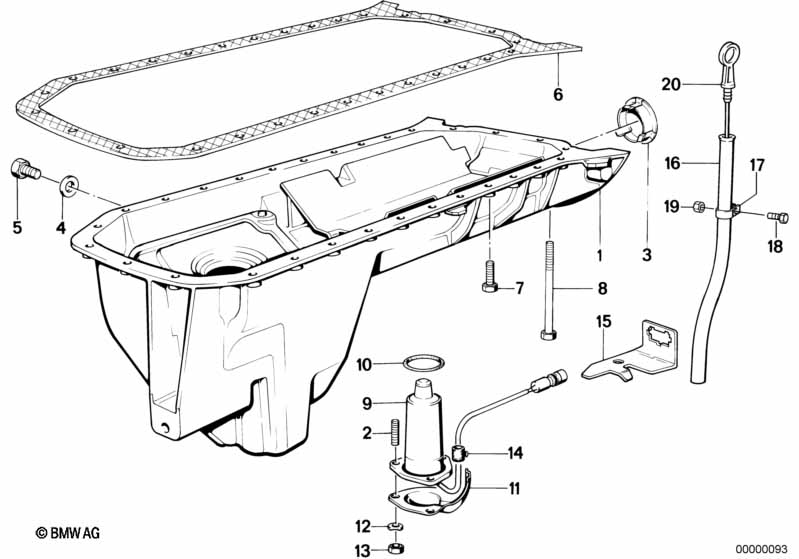 6
20
16
17
19
18
5
4
1
3
7
8
15
10
9
2
14
11
12
13
© BMW AG
00000093