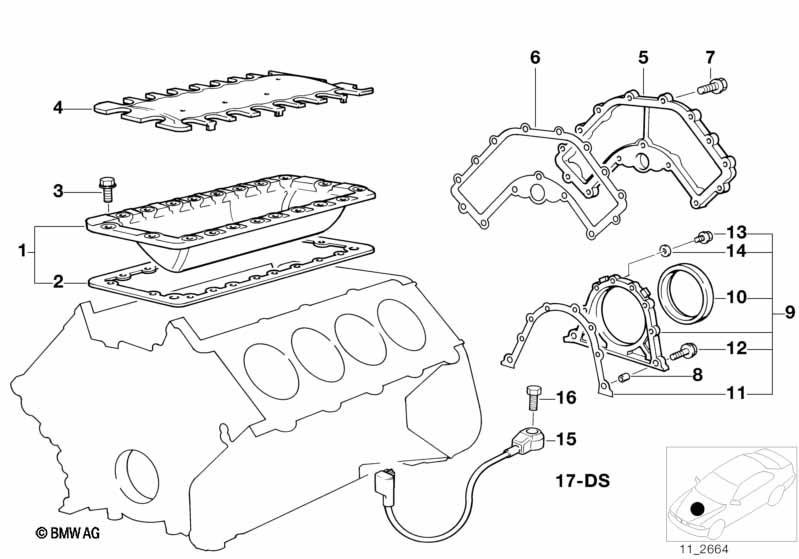 6
5
7
4
3
1
2
13
14
10
9
12
8
11
16
15
17-DS
© BMW AG
11_2664